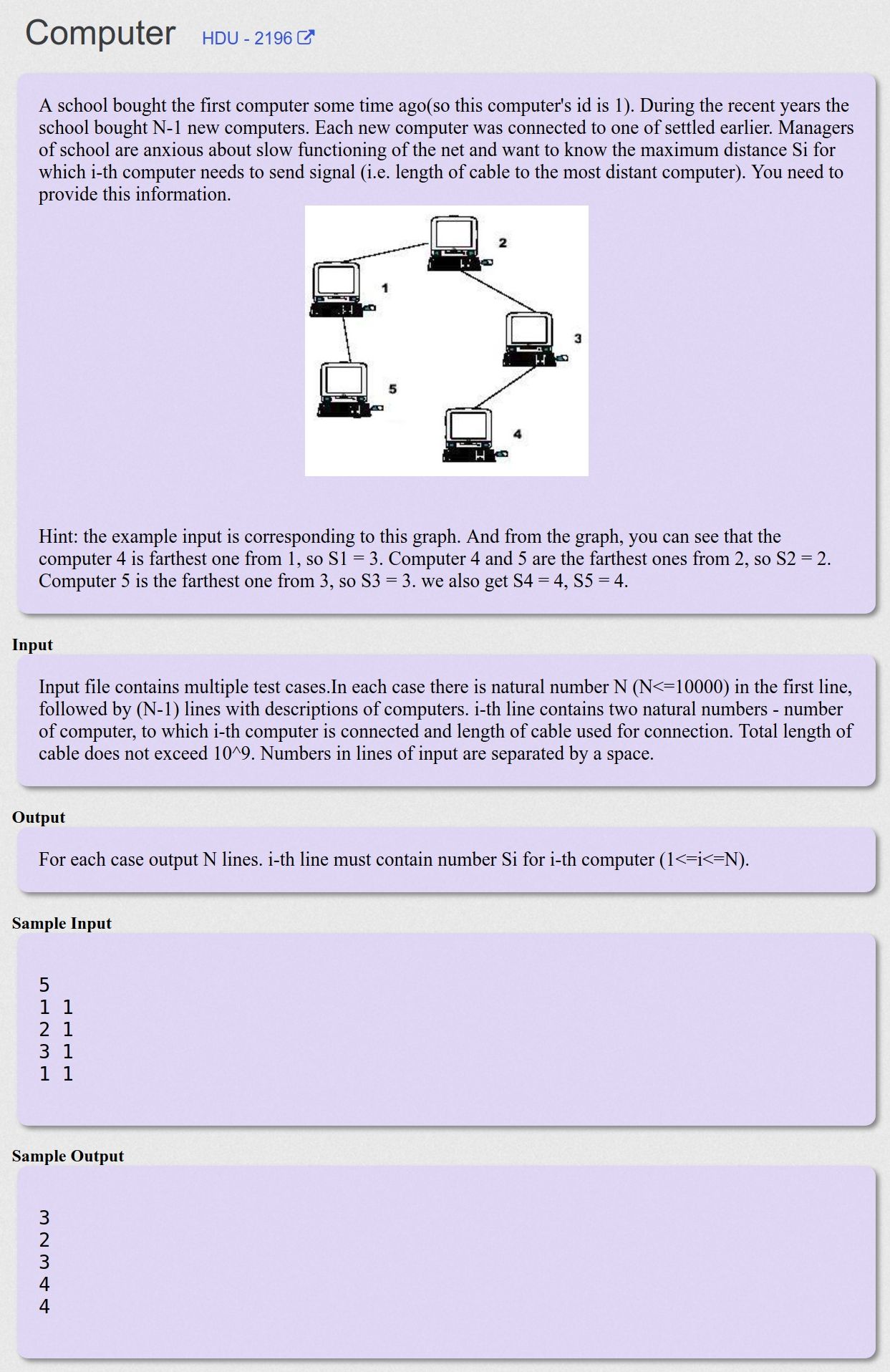 Computer HDU - 2196

A school bought the first computer some time ago(so this computer's id is 1). During the recent years the school bought N-1 new computers. Each new computer was connected to one of settled earlier. Managers of school are anxious about slow functioning of the net and want to know the maximum distance Si for which i-th computer needs to send signal (i.e. length of cable to the most distant computer). You need to provide this information.

2
1
3
5
4

Hint: the example input is corresponding to this graph. And from the graph, you can see that the computer 4 is farthest one from 1, so S1 = 3. Computer 4 and 5 are the farthest ones from 2, so S2 = 2. Computer 5 is the farthest one from 3, so S3 = 3. we also get S4 = 4, S5 = 4.

Input

Input file contains multiple test cases.In each case there is natural number N (N<=10000) in the first line, followed by (N-1) lines with descriptions of computers. i-th line contains two natural numbers - number of computer, to which i-th computer is connected and length of cable used for connection. Total length of cable does not exceed 10^9. Numbers in lines of input are separated by a space.

Output

For each case output N lines. i-th line must contain number Si for i-th computer (1<=i<=N).

Sample Input

5
1 1
2 1
3 1
1 1

Sample Output

3
2
3
4
4